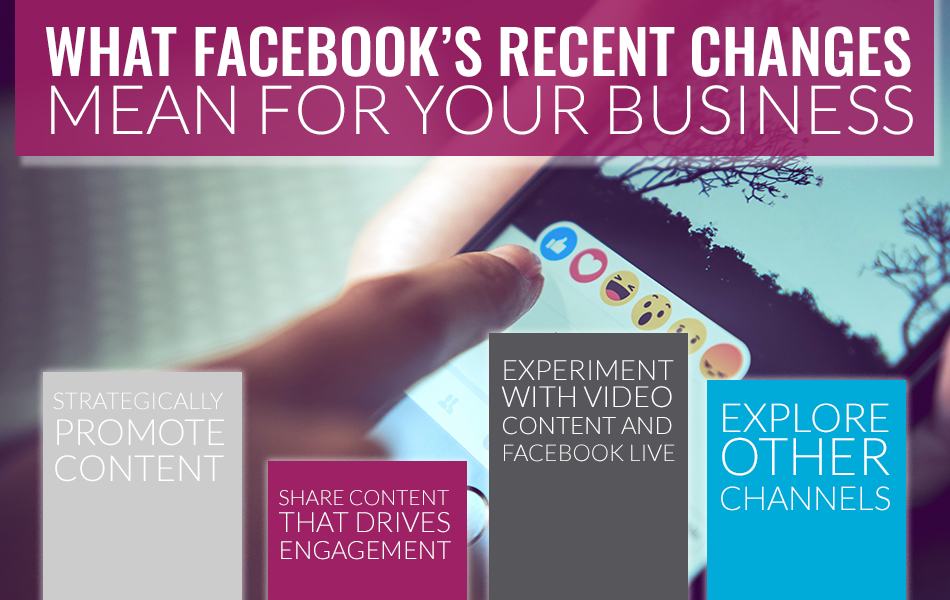 WHAT FACEBOOK'S RECENT CHANGES MEAN FOR YOUR BUSINESS

STRATEGICALLY PROMOTE CONTENT

SHARE CONTENT THAT DRIVES ENGAGEMENT

EXPERIMENT WITH VIDEO CONTENT AND FACEBOOK LIVE

EXPLORE OTHER CHANNELS