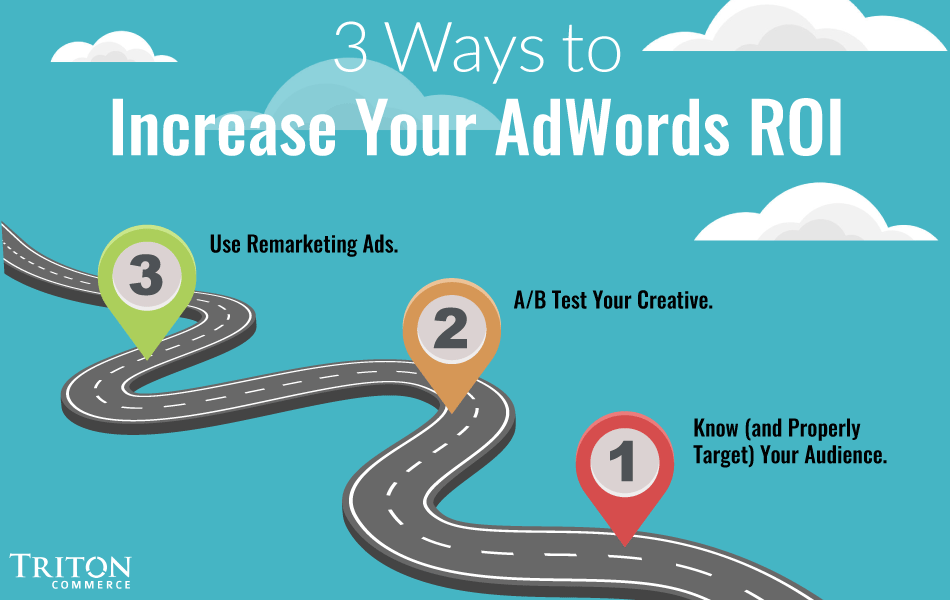 3 Ways to
Increase Your AdWords ROI

3
Use Remarketing Ads.

2
A/B Test Your Creative.

1
Know (and Properly Target) Your Audience.

TRITON
COMMERCE