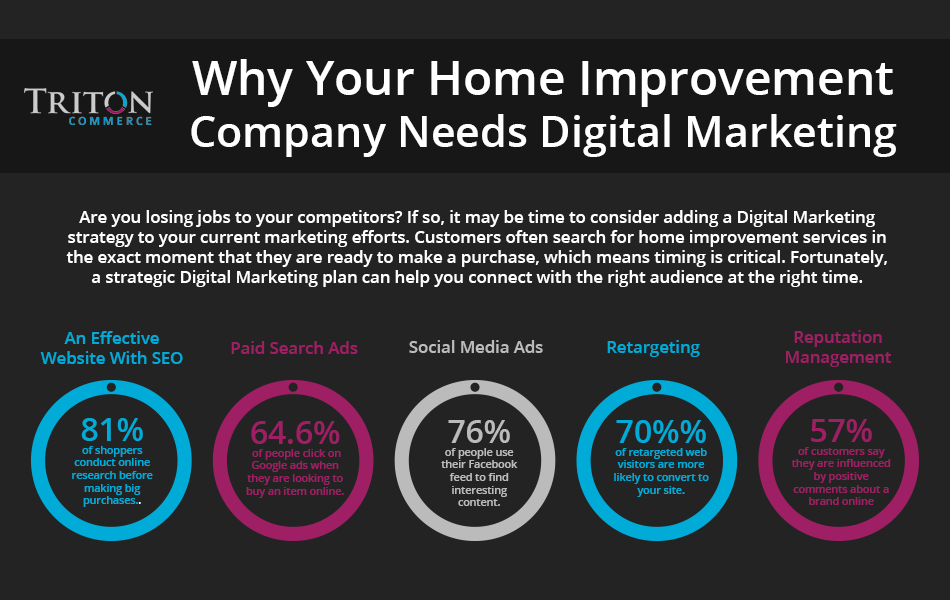 TRITON COMMERCE

Why Your Home Improvement Company Needs Digital Marketing

Are you losing jobs to your competitors? If so, it may be time to consider adding a Digital Marketing strategy to your current marketing efforts. Customers often search for home improvement services in the exact moment that they are ready to make a purchase, which means timing is critical. Fortunately, a strategic Digital Marketing plan can help you connect with the right audience at the right time.

An Effective Website With SEO

81%
of shoppers conduct online research before making big purchases..

Paid Search Ads

64.6%
of people click on Google ads when they are looking to buy an item online.

Social Media Ads

76%
of people use their Facebook feed to find interesting content.

Retargeting

70%%
of retargeted web visitors are more likely to convert to your site.

Reputation Management

57%
of customers say they are influenced by positive comments about a brand online