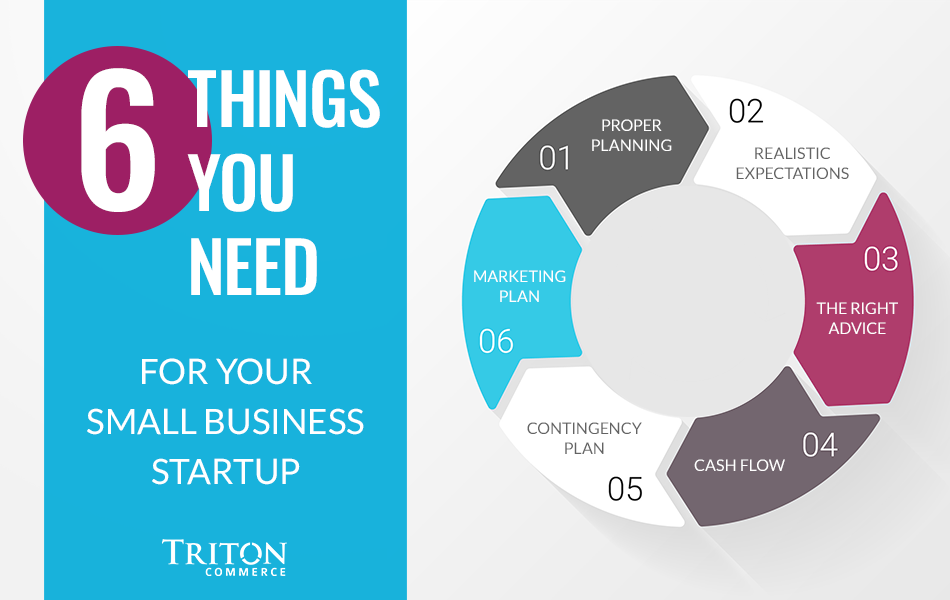 6 THINGS YOU NEED

FOR YOUR SMALL BUSINESS STARTUP

TRITON COMMERCE

01 PROPER PLANNING

02 REALISTIC EXPECTATIONS

03 THE RIGHT ADVICE

04 CASH FLOW

05 CONTINGENCY PLAN

06 MARKETING PLAN